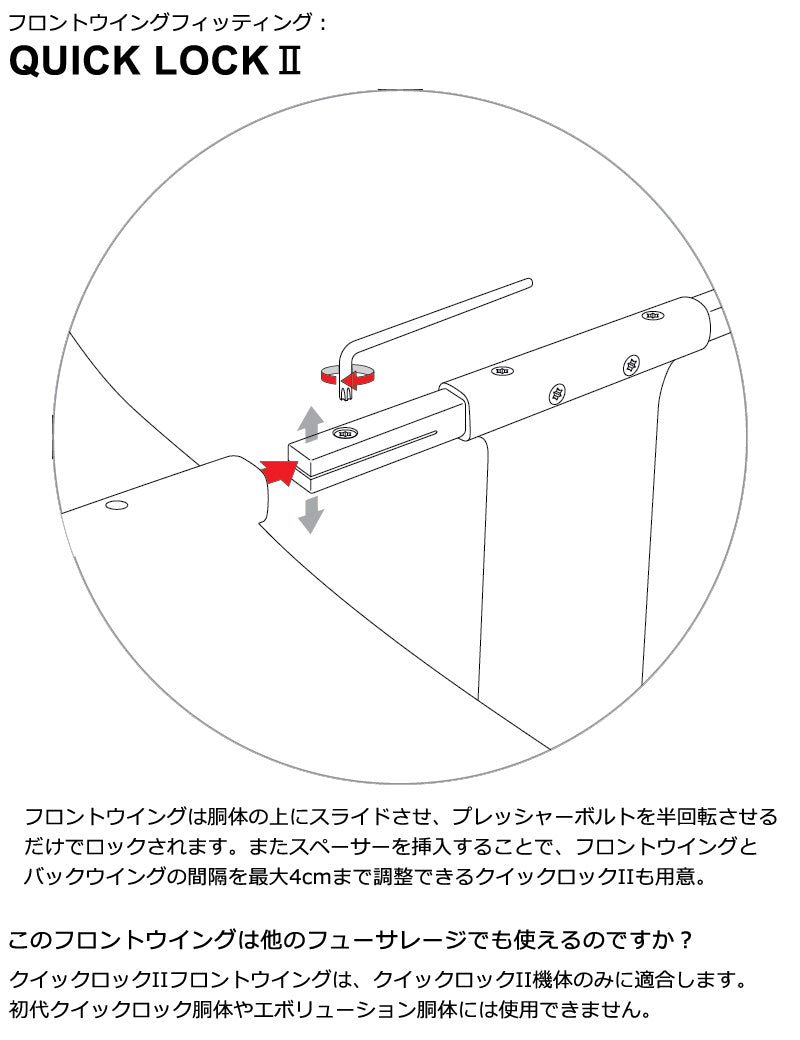 フロントウイングフィッティング：
QUICK LOCK Ⅱ

フロントウイングは胴体の上にスライドさせ、プレッシャーボルトを半回転させるだけでロックされます。またスペーサーを挿入することで、フロントウイングとバックウイングの間隔を最大4cmまで調整できるクイックロックIIも用意。

このフロントウイングは他のフューサレージでも使えるのですか？

クイックロックIIフロントウイングは、クイックロックII機体のみに適合します。初代クイックロック胴体やエボリューション胴体には使用できません。