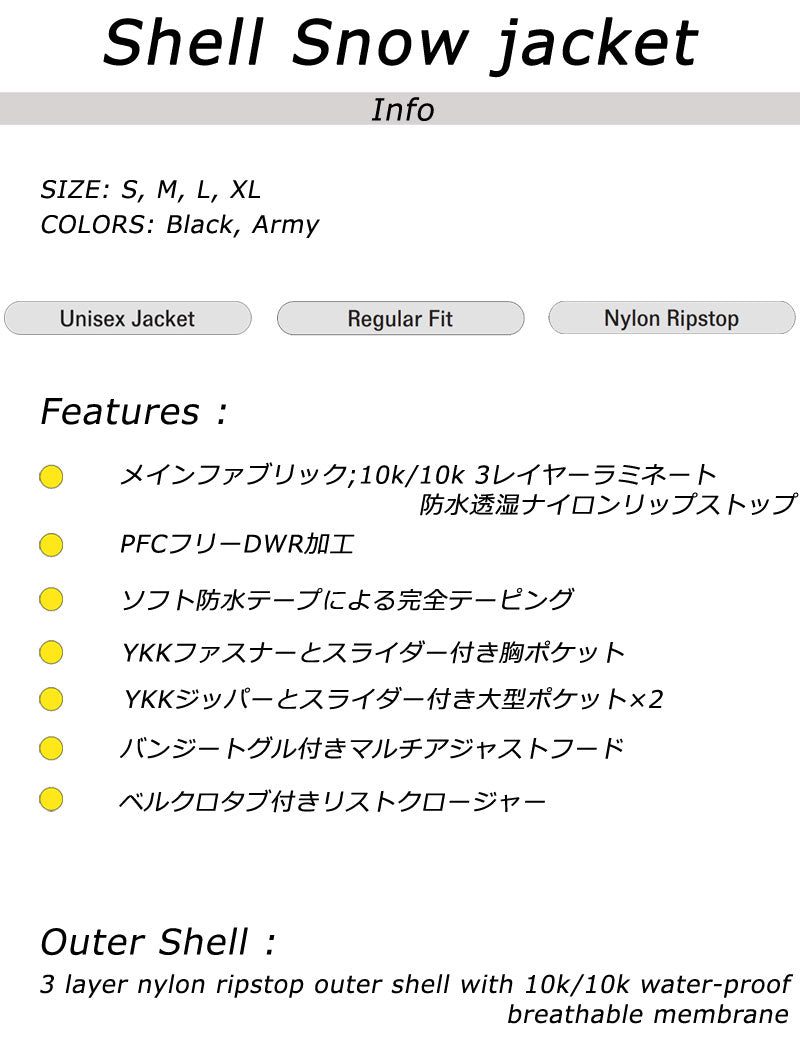 Shell Snow jacket

Info

SIZE: S, M, L, XL
COLORS: Black, Army

Unisex Jacket

Regular Fit

Nylon Ripstop

Features :

• メインファブリック;10k/10k 3レイヤーラミネート防水透湿ナイロンリップストップ
• PFCフリーDWR加工
• ソフト防水テープによる完全テーピング
• YKKファスナーとスライダー付き胸ポケット
• YKKジッパーとスライダー付き大型ポケット×2
• バンジートグル付きマルチアジャストフード
• ベルクロタブ付きリストクロージャー

Outer Shell :

3 layer nylon ripstop outer shell with 10k/10k water-proof breathable membrane