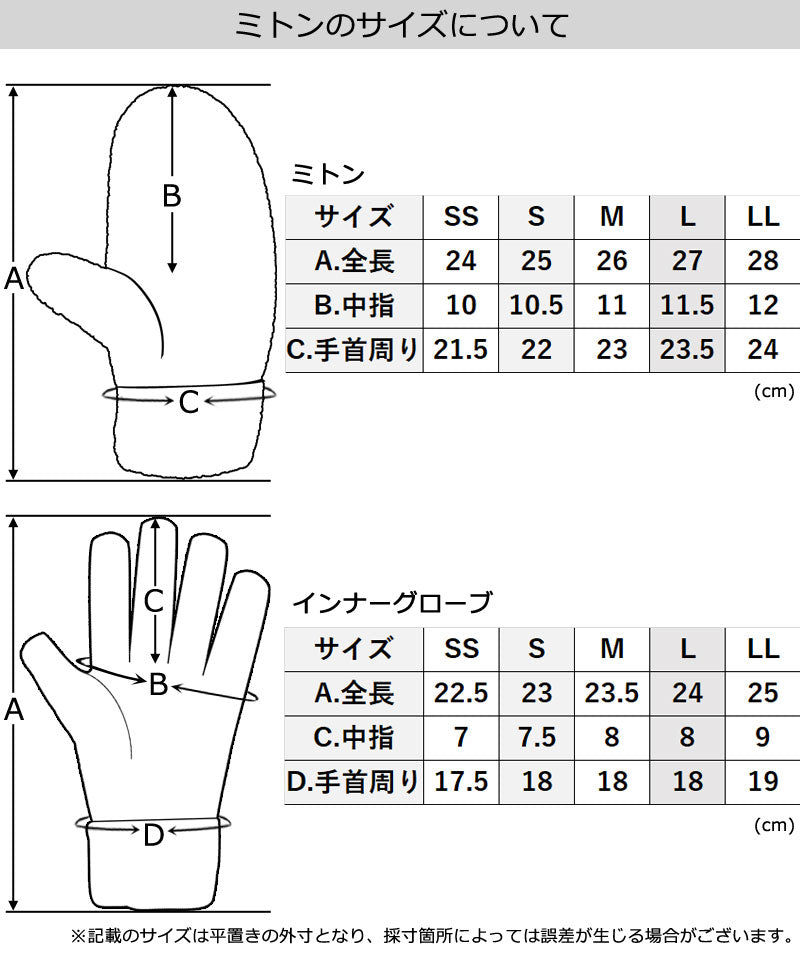 ミトンのサイズについて

A
B
C

ミトン

| サイズ | SS | S | M | L | LL |
|---|---|---|---|---|---|
| A.全長 | 24 | 25 | 26 | 27 | 28 |
| B.中指 | 10 | 10.5 | 11 | 11.5 | 12 |
| C.手首周り | 21.5 | 22 | 23 | 23.5 | 24 |

(cm)

A
C
B
D

インナーグローブ

| サイズ | SS | S | M | L | LL |
|---|---|---|---|---|---|
| A.全長 | 22.5 | 23 | 23.5 | 24 | 25 |
| C.中指 | 7 | 7.5 | 8 | 8 | 9 |
| D.手首周り | 17.5 | 18 | 18 | 18 | 19 |

(cm)

※記載のサイズは平置きの外寸となり、採寸箇所によっては誤差が生じる場合がございます。